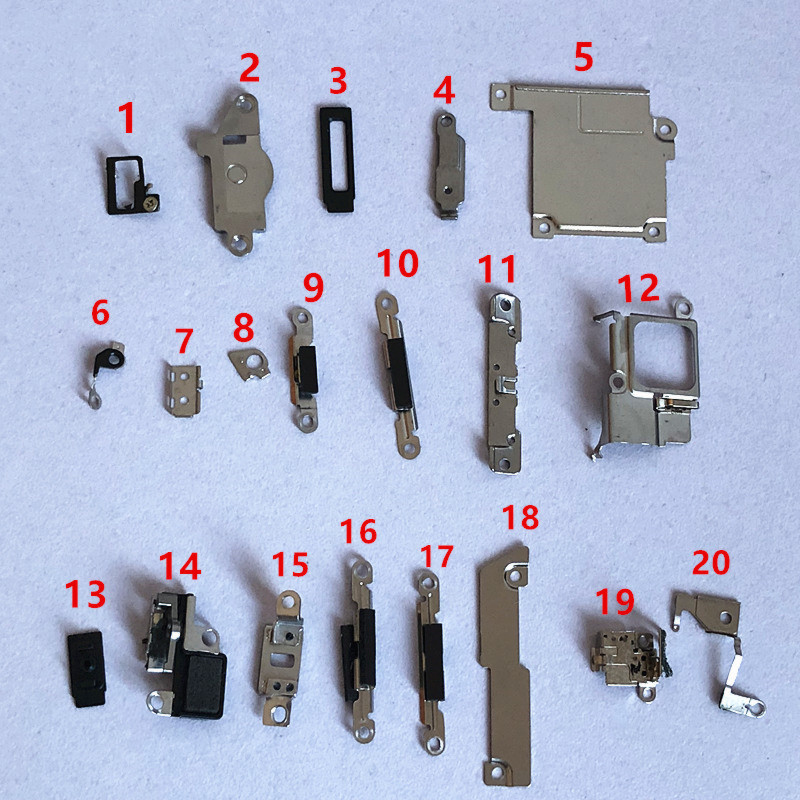 1
2
3
4
5
6
7
8
9
10
11
12
13
14
15
16
17
18
19
20